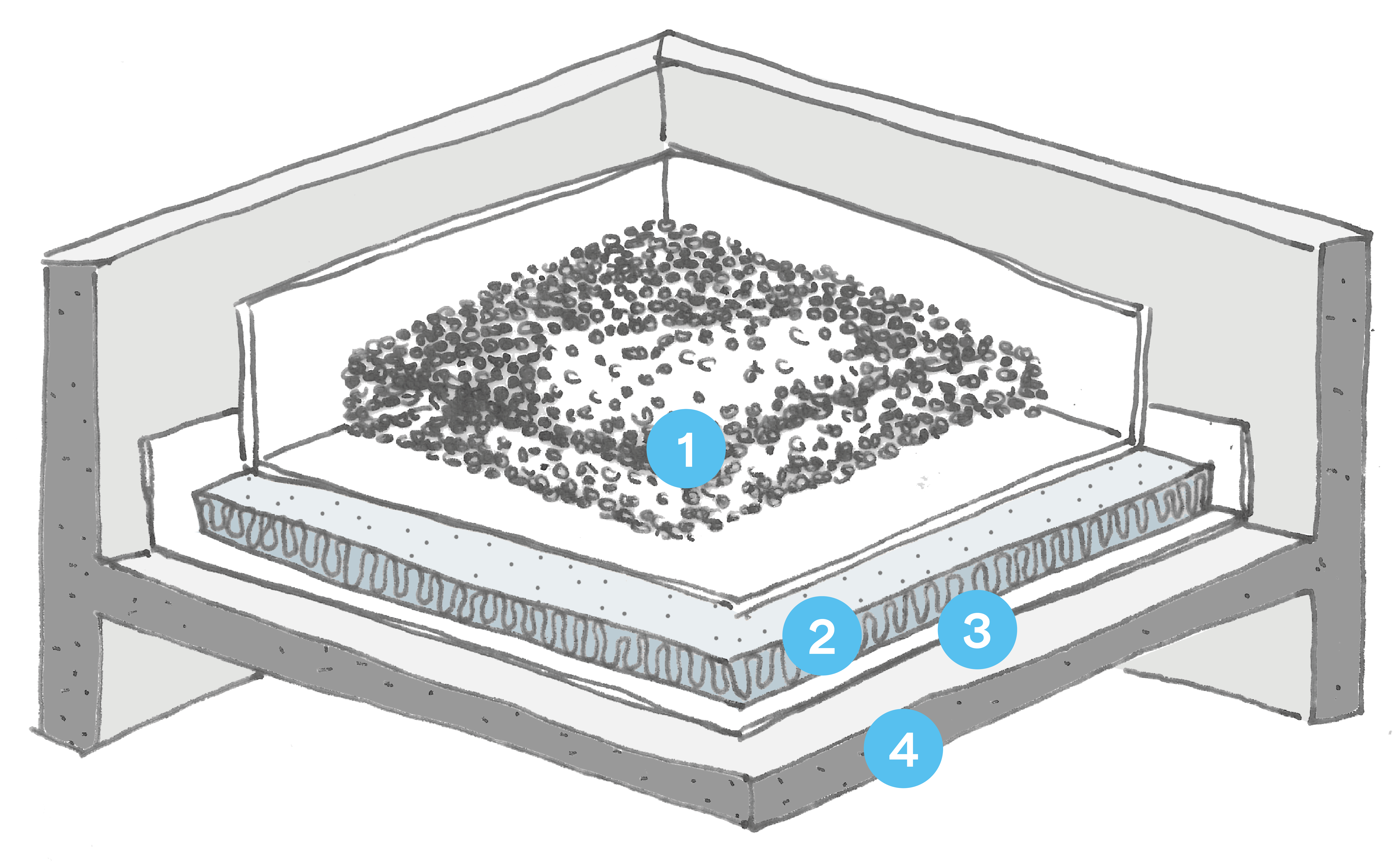 1
2
3
4