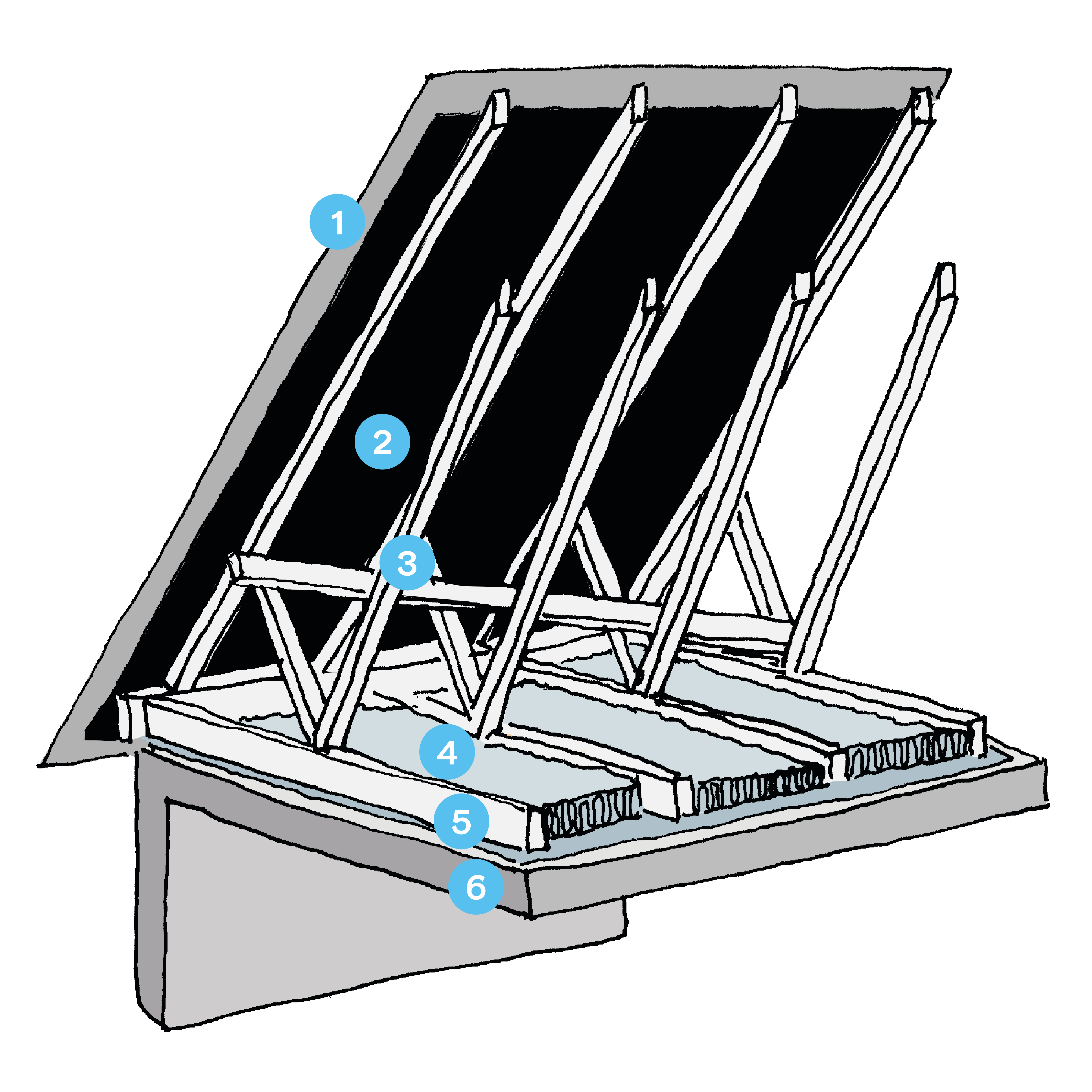 1
2
3
4
5
6