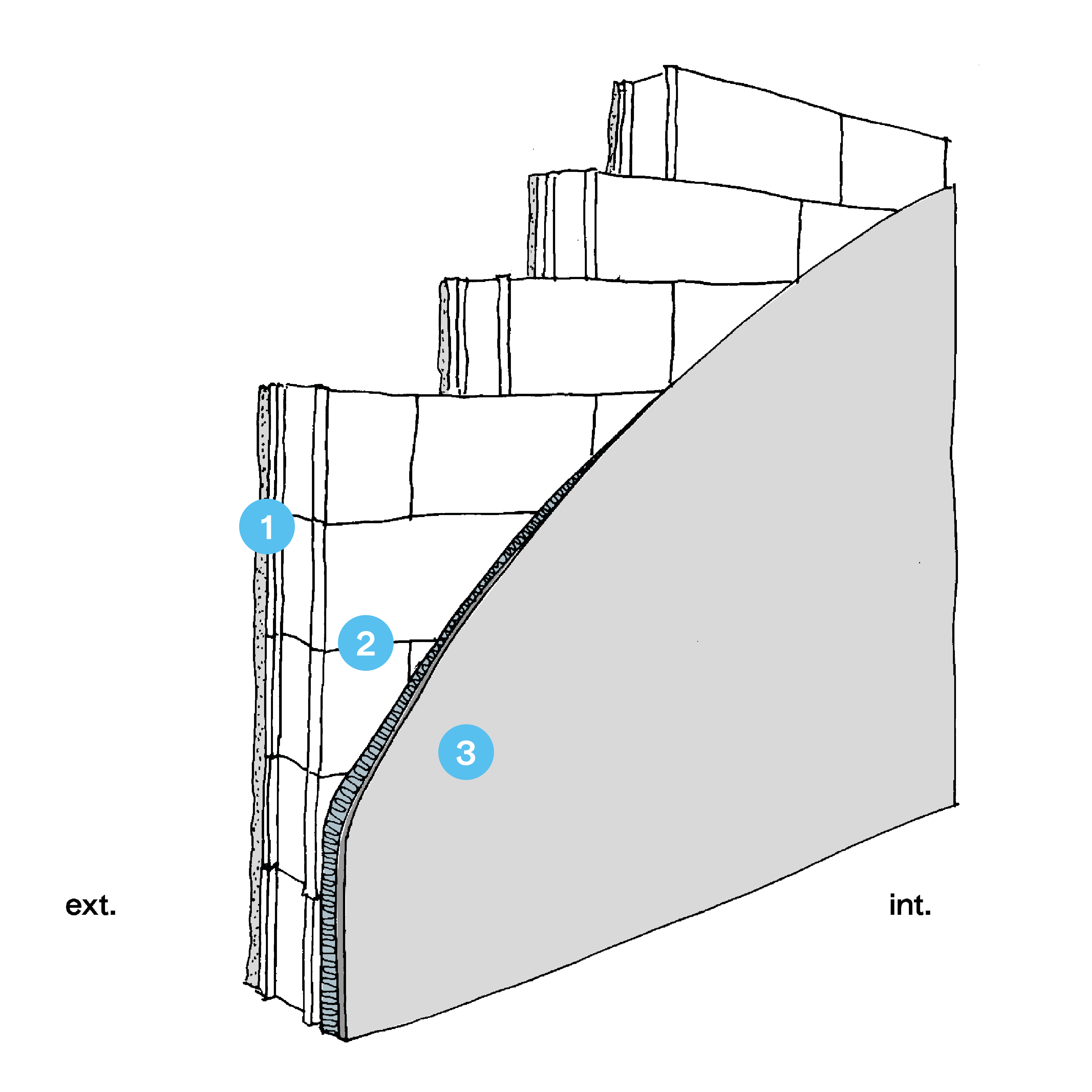 1

2

3

ext.

int.