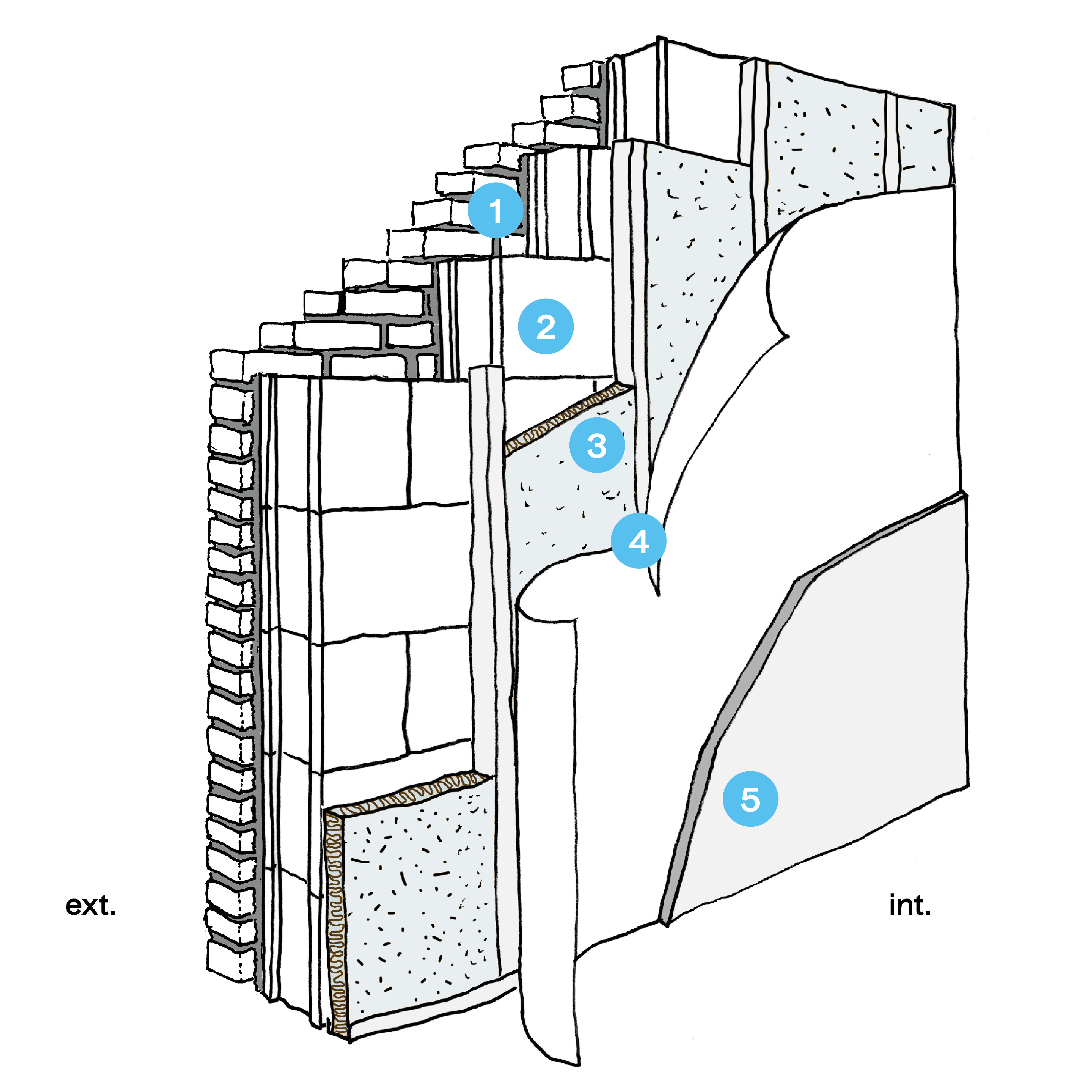 1

2

3

4

5

ext.

int.